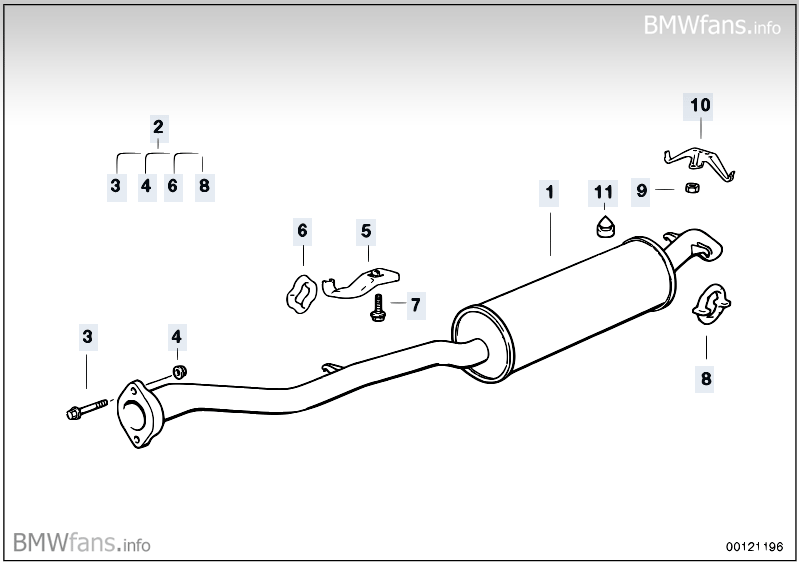 BMWfans.info

2

3 4 6 8

10

1

11

9

6

5

7

3

4

8

BMWfans.info

00121196