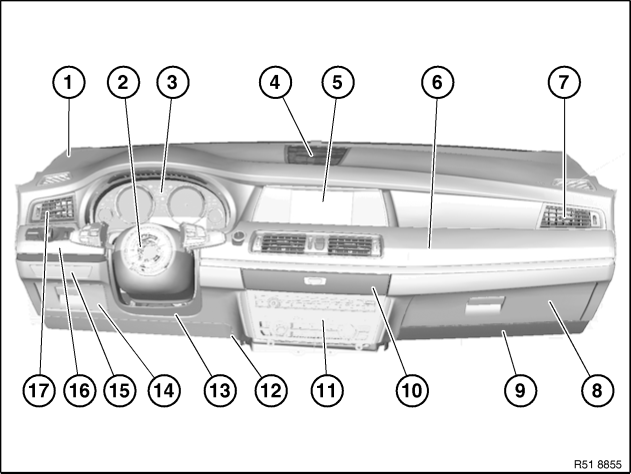 1 2 3 4 5 6 7

17 16 15 14 13 12 11 10 9 8

R51 8855