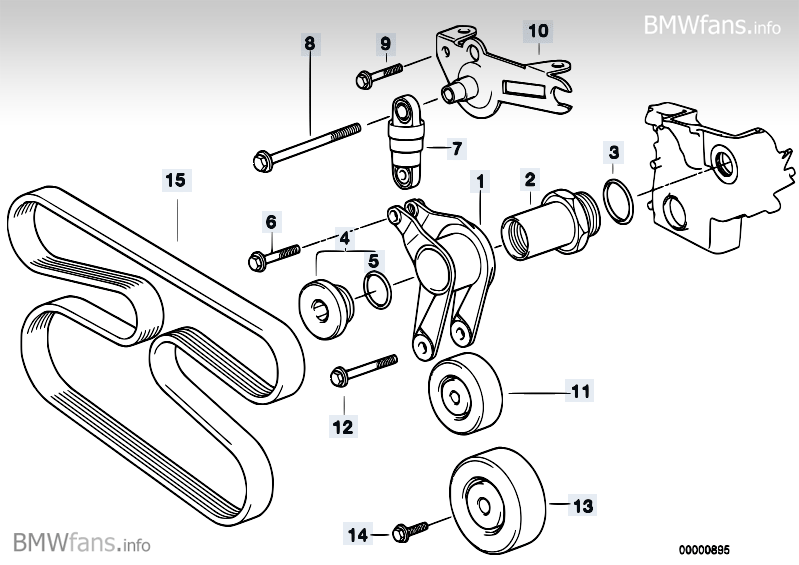 BMWfans.info

8
9
10
7
3
15
1
2
6
4
5
11
12
13
14

BMWfans.info

00000895