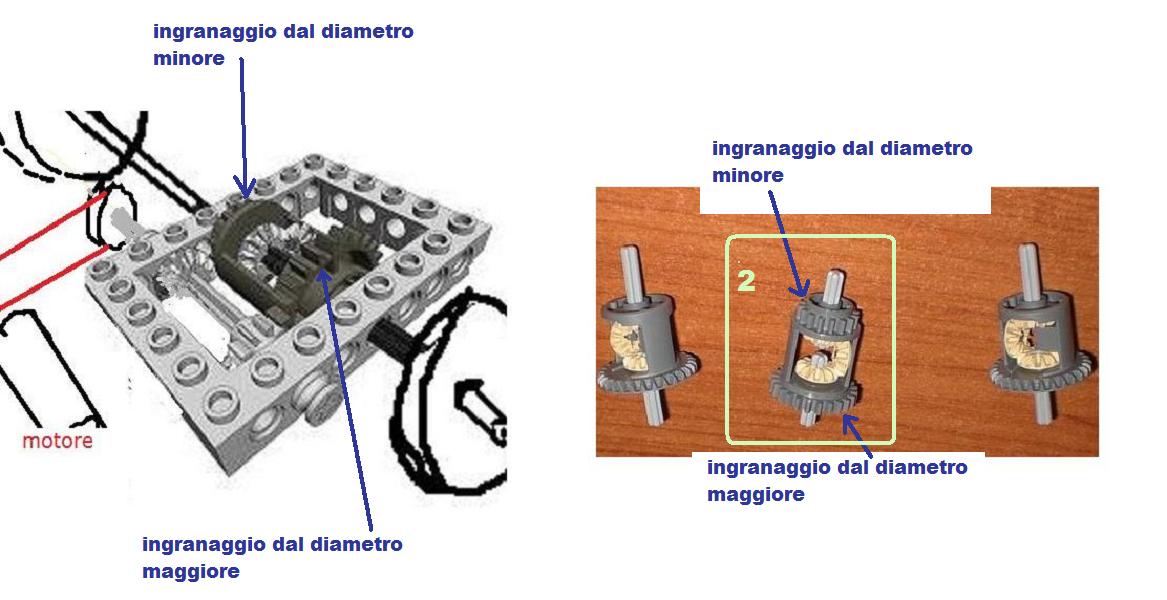 ingranaggio dal diametro minore

motore

ingranaggio dal diametro maggiore

ingranaggio dal diametro minore

2

ingranaggio dal diametro maggiore