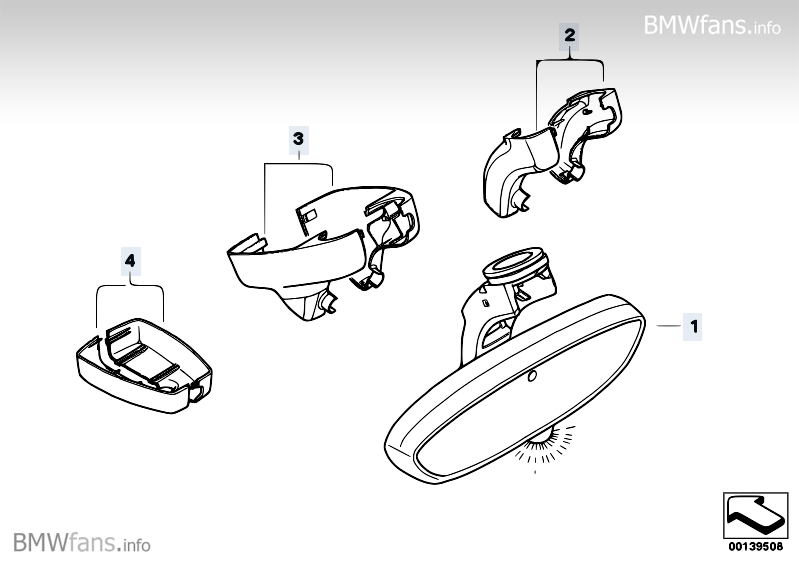 BMWfans.info

2

3

4

1

BMWfans.info

00139508