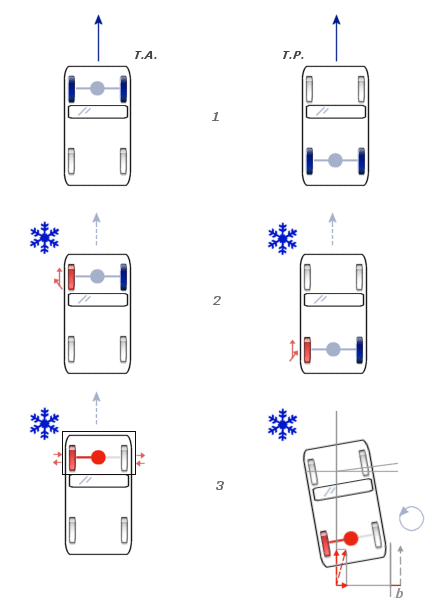 T.A.

T.P.

1

2

3

b