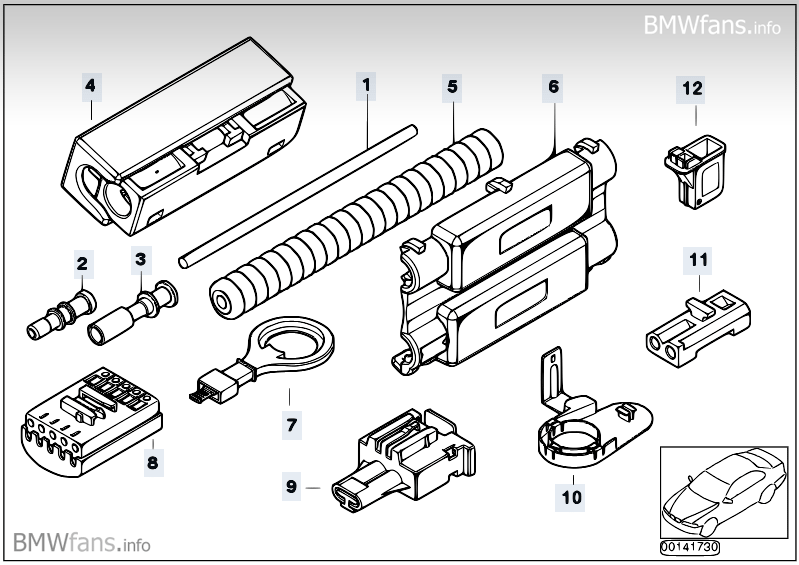 BMWfans.info

4

1

5

6

12

2

3

11

7

8

9

10

BMWfans.info

00141730