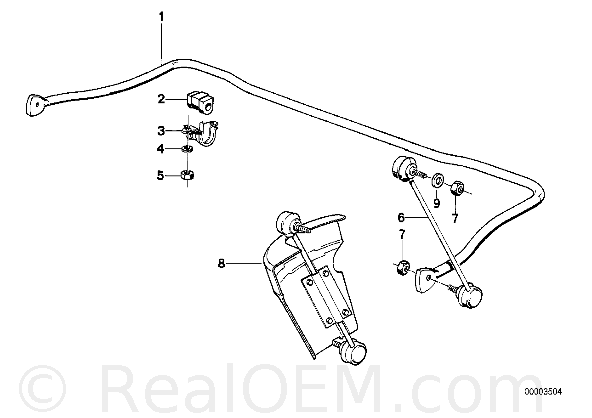 1
2
3
4
5
9
7
6
7
8

© RealOEM.com

00003504