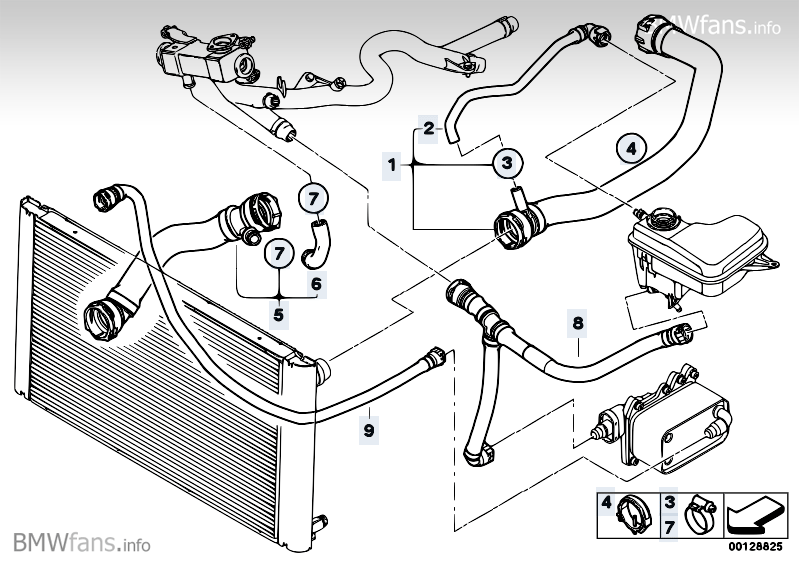 MWfans.info

2

1

3

4

7

7

6

5

8

9

4

3

7

00128825

BMWfans.info