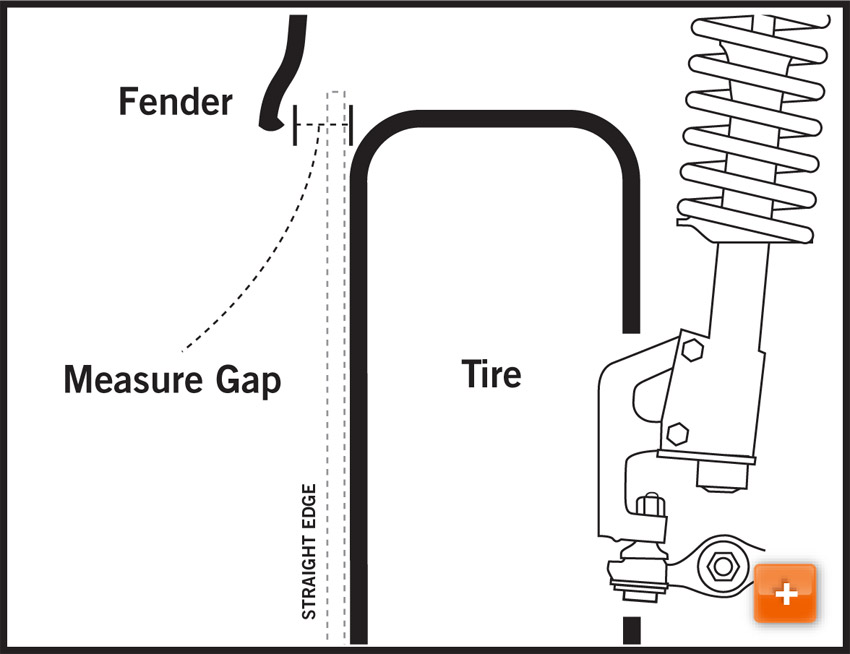 Fender

Measure Gap

Tire

STRAIGHT EDGE

+