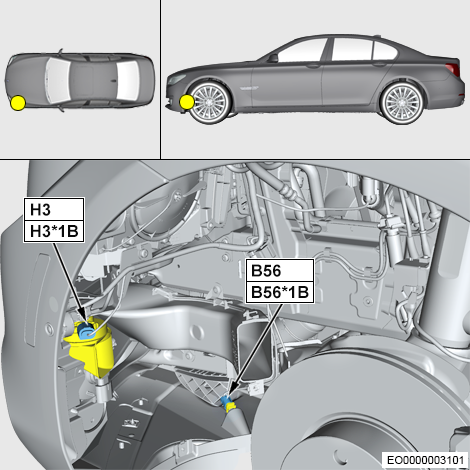 H3
H3*1B

B56
B56*1B

EO0000003101