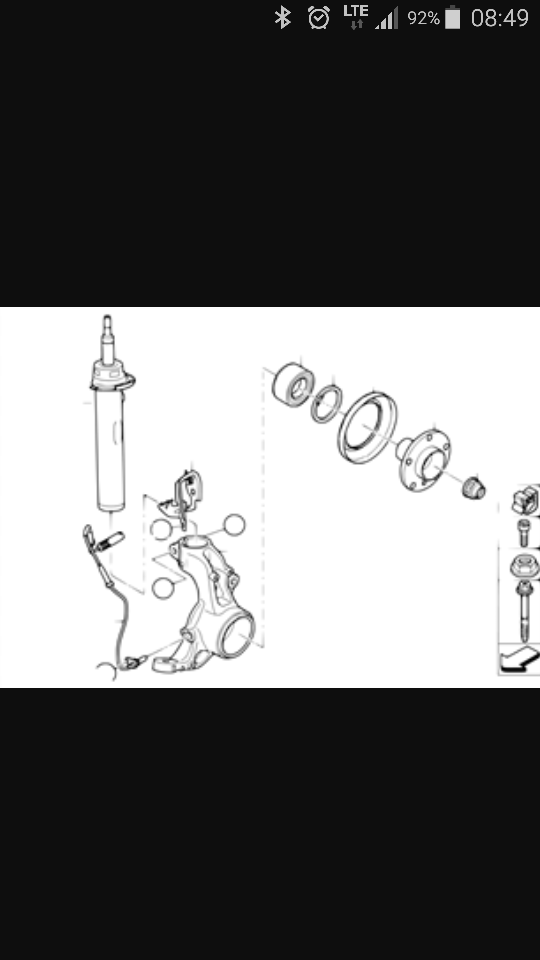 LTE 92% 08:49