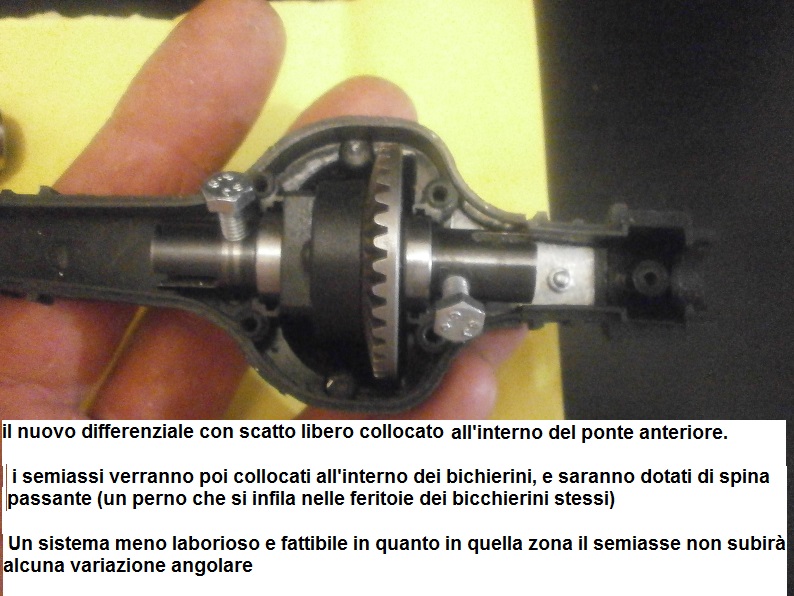 il nuovo differenziale con scatto libero collocato all'interno del ponte anteriore.

i semiassi verranno poi collocati all'interno dei bichierini, e saranno dotati di spina passante (un perno che si infila nelle feritoie dei bicchierini stessi)

Un sistema meno laborioso e fattibile in quanto in quella zona il semiasse non subirà alcuna variazione angolare