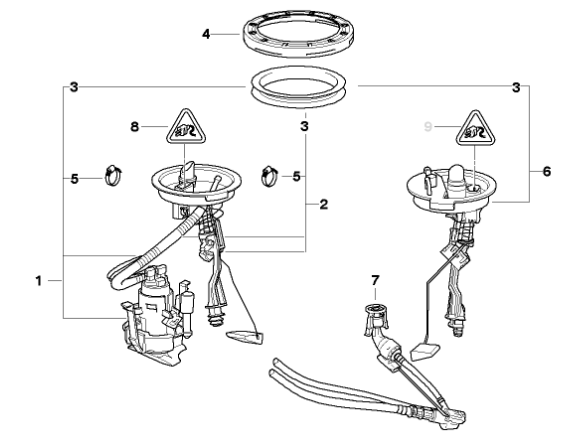 4
3
3
3
8
9
5
5
6
2
1
7