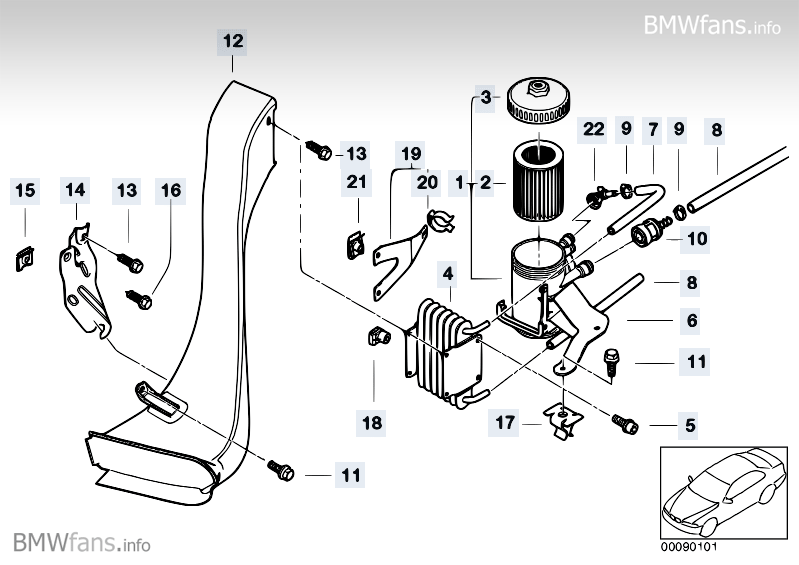 BMWfans.info

12

3

22 9 7 9 8

13

19

15 14 13 16

21 20 1 2

10

4

8

6

11

18

17

5

11

BMWfans.info

00090101