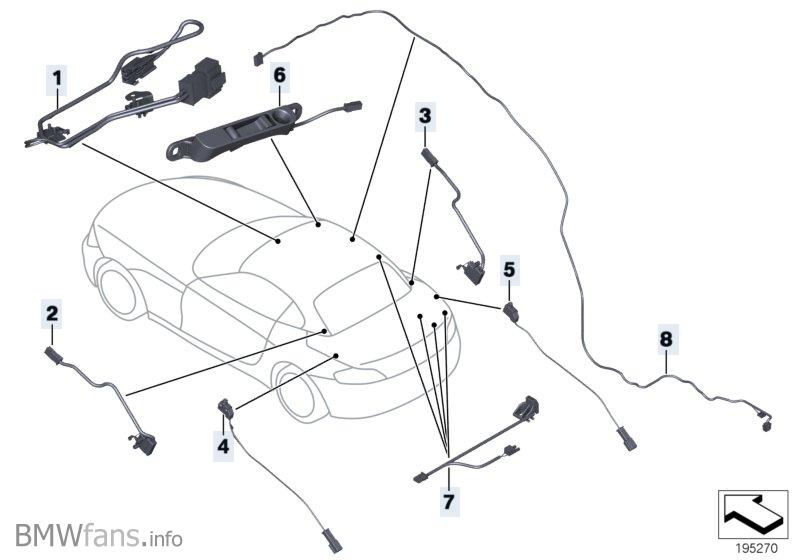 1
6
3
5
2
8
4
7
BMWfans.info
195270