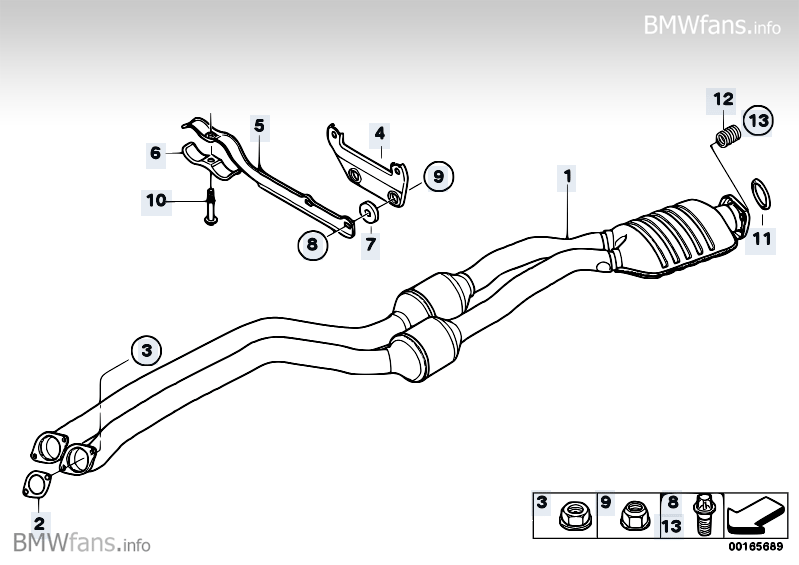 BMWfans.info

12
13
5
4
6
9
1
10
8
7
11
3
2

3
9
8
13

00165689

BMWfans.info