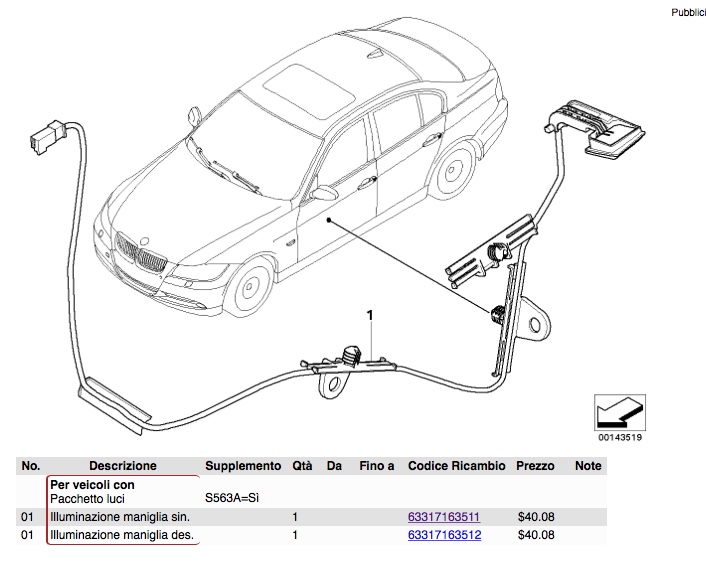 Pubblici

1

00143519

| No. | Descrizione | Supplemento | Qtà | Da | Fino a | Codice Ricambio | Prezzo | Note |
|---|---|---|---|---|---|---|---|---|
| | **Per veicoli con** Pacchetto luci | S563A=Sì | | | | | | |
| 01 | Illuminazione maniglia sin. | | 1 | | | 63317163511 | $40.08 | |
| 01 | Illuminazione maniglia des. | | 1 | | | 63317163512 | $40.08 | |