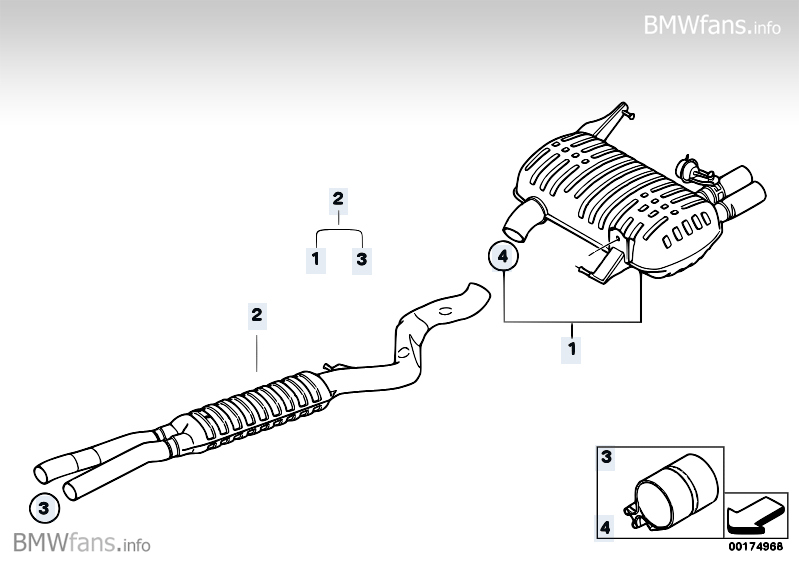 BMWfans.info

2

1 3

4

2

1

3

3

4

00174968

BMWfans.info