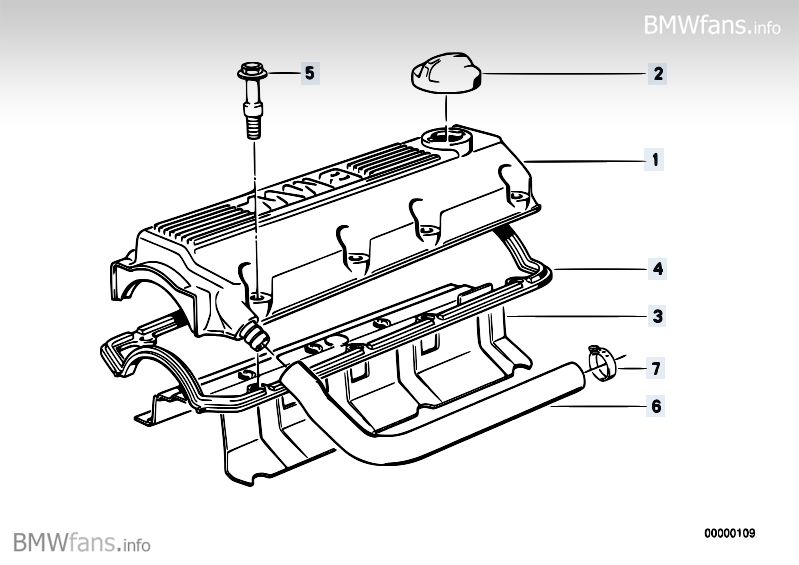 BMWfans.info

5

2

1

4

3

7

6

BMWfans.info

00000109