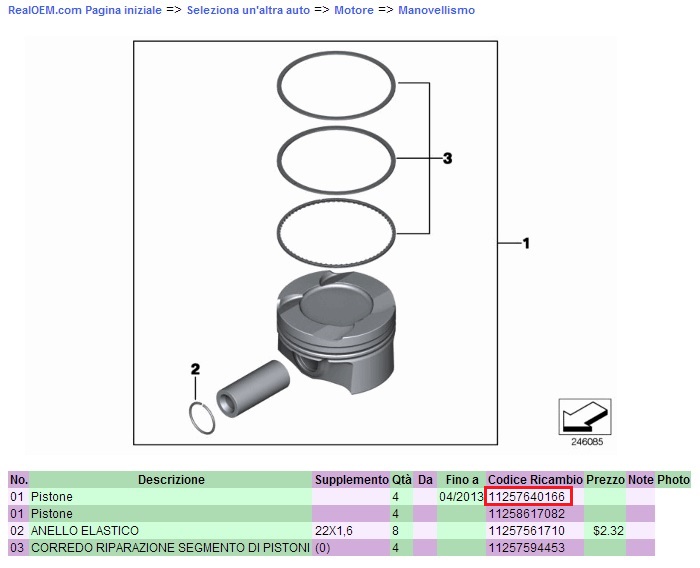 RealOEM.com Pagina iniziale => Seleziona un'altra auto => Motore => Manovellismo

3
1
2
246085

| No. | Descrizione | Supplemento | Qtà | Da | Fino a | Codice Ricambio | Prezzo | Note | Photo |
|---|---|---|---|---|---|---|---|---|---|
| 01 | Pistone | | 4 | | 04/2013 | 11257640166 | | | |
| 01 | Pistone | | 4 | | | 11258617082 | | | |
| 02 | ANELLO ELASTICO | 22X1,6 | 8 | | | 11257561710 | $2.32 | | |
| 03 | CORREDO RIPARAZIONE SEGMENTO DI PISTONI | (0) | 4 | | | 11257594453 | | | |