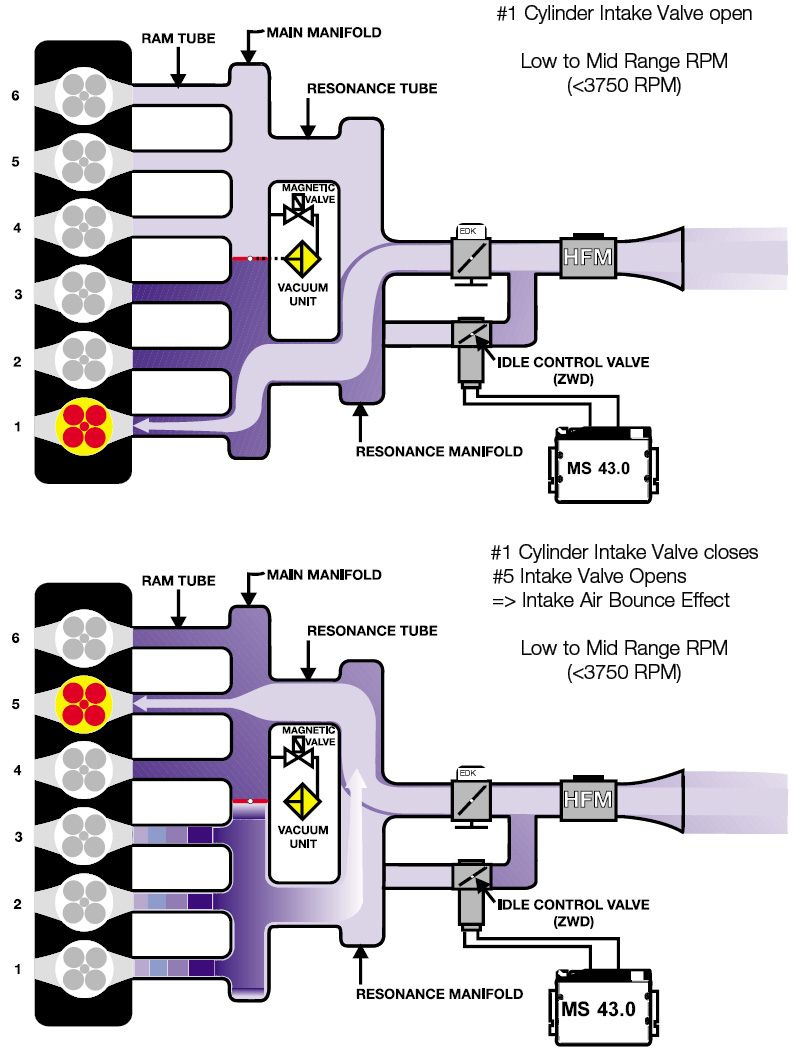 #1 Cylinder Intake Valve open

Low to Mid Range RPM
(<3750 RPM)

RAM TUBE
MAIN MANIFOLD
RESONANCE TUBE
6
5
4
3
2
1
MAGNETIC VALVE
VACUUM UNIT
EDK
HFM
IDLE CONTROL VALVE
(ZWD)
RESONANCE MANIFOLD
MS 43.0

#1 Cylinder Intake Valve closes
#5 Intake Valve Opens
=> Intake Air Bounce Effect

Low to Mid Range RPM
(<3750 RPM)

RAM TUBE
MAIN MANIFOLD
RESONANCE TUBE
6
5
4
3
2
1
MAGNETIC VALVE
VACUUM UNIT
EDK
HFM
IDLE CONTROL VALVE
(ZWD)
RESONANCE MANIFOLD
MS 43.0