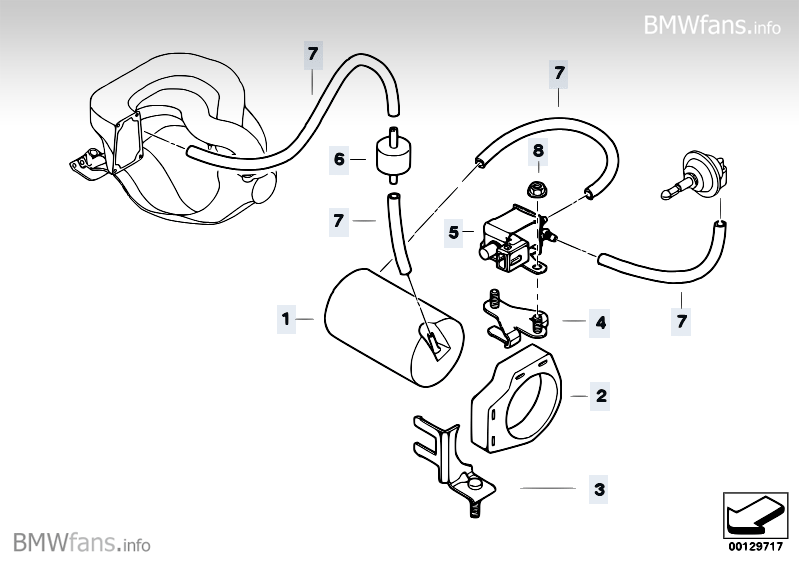 BMWfans.info

7
7
6
8
7
5
1
4
7
2
3

BMWfans.info
00129717