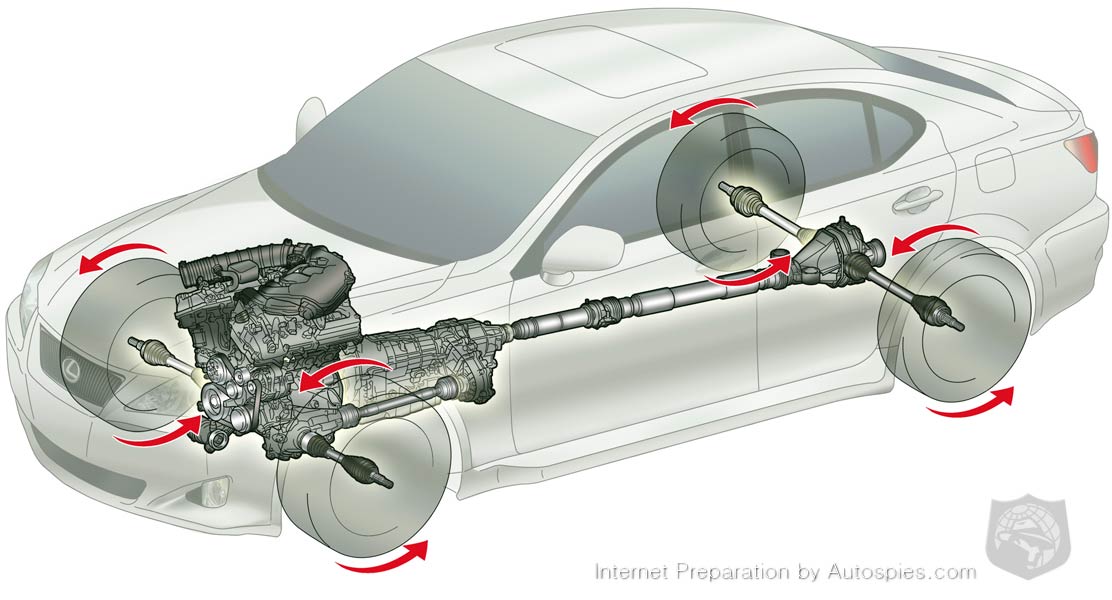 Internet Preparation by Autospies.com