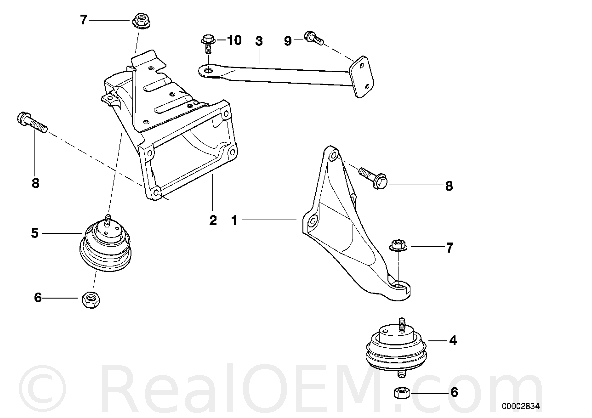 7
10
3
9
8
8
2
1
5
7
6
4
6
© RealOEM.com
C0002834