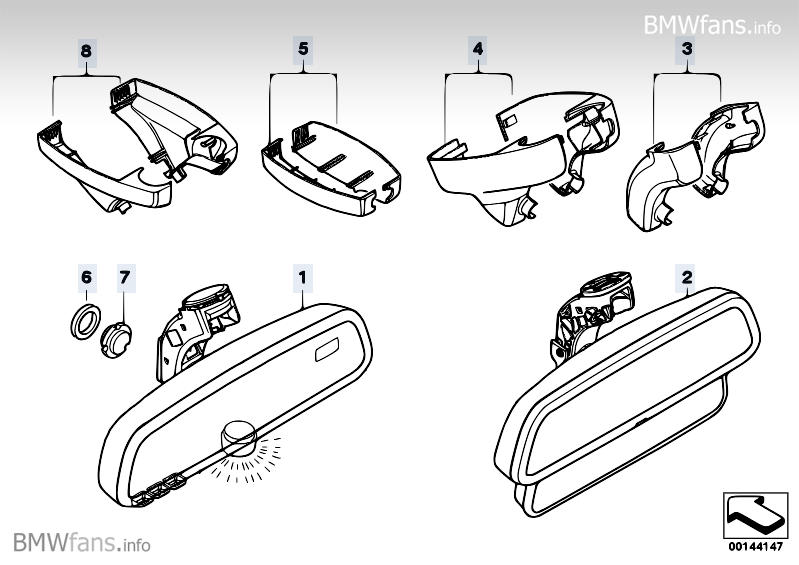 BMWfans.info

8
5
4
3
6
7
1
2

BMWfans.info

00144147