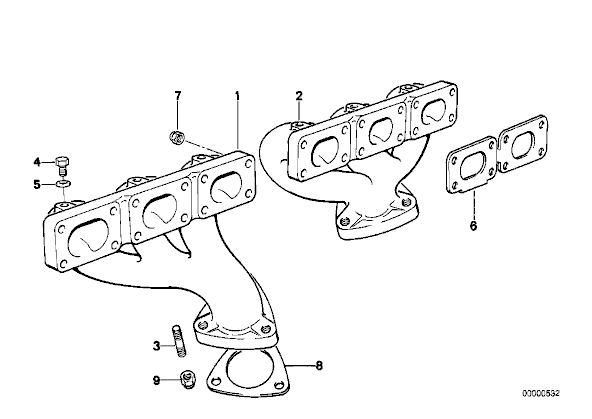 7
1
2
4
5
6
3
8
9
00000532