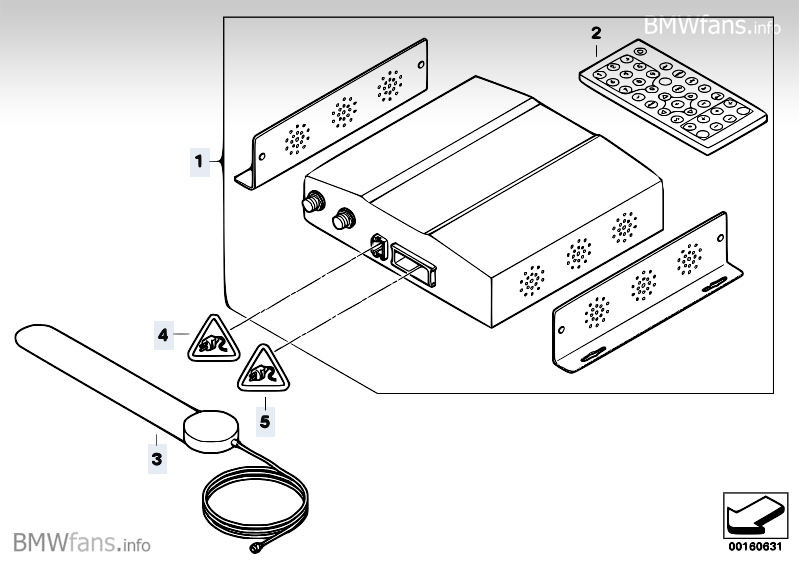 BMWfans.info

2

1

4

5

3

BMWfans.info

00160631