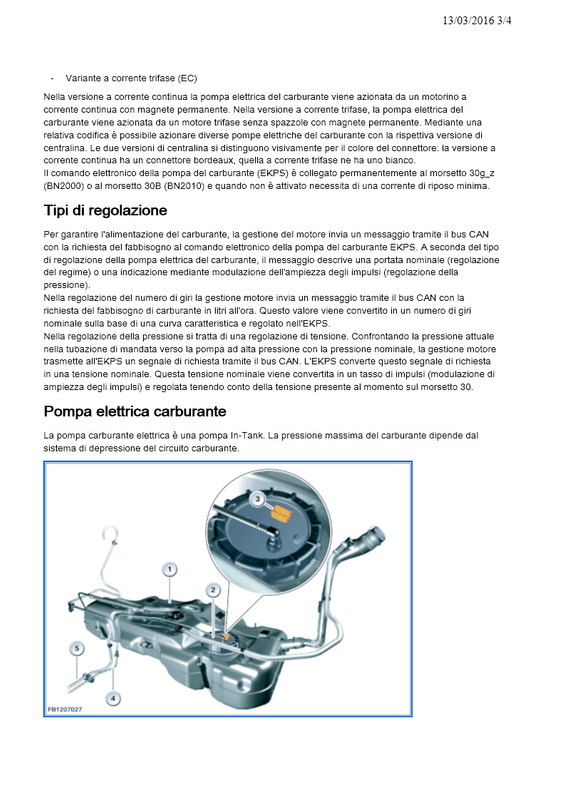 13/03/2016 3/4

- Variante a corrente trifase (EC)

Nella versione a corrente continua la pompa elettrica del carburante viene azionata da un motorino a corrente continua con magnete permanente. Nella versione a corrente trifase, la pompa elettrica del carburante viene azionata da un motore trifase senza spazzole con magnete permanente. Mediante una relativa codifica è possibile azionare diverse pompe elettriche del carburante con la rispettiva versione di centralina. Le due versioni di centralina si distinguono visivamente per il colore del connettore: la versione a corrente continua ha un connettore bordeaux, quella a corrente trifase ne ha uno bianco.
Il comando elettronico della pompa del carburante (EKPS) è collegato permanentemente al morsetto 30g_z (BN2000) o al morsetto 30B (BN2010) e quando non è attivato necessita di una corrente di riposo minima.

Tipi di regolazione

Per garantire l'alimentazione del carburante, la gestione del motore invia un messaggio tramite il bus CAN con la richiesta del fabbisogno al comando elettronico della pompa del carburante EKPS. A seconda del tipo di regolazione della pompa elettrica del carburante, il messaggio descrive una portata nominale (regolazione del regime) o una indicazione mediante modulazione dell'ampiezza degli impulsi (regolazione della pressione).
Nella regolazione del numero di giri la gestione motore invia un messaggio tramite il bus CAN con la richiesta del fabbisogno di carburante in litri all'ora. Questo valore viene convertito in un numero di giri nominale sulla base di una curva caratteristica e regolato nell'EKPS.
Nella regolazione della pressione si tratta di una regolazione di tensione. Confrontando la pressione attuale nella tubazione di mandata verso la pompa ad alta pressione con la pressione nominale, la gestione motore trasmette all'EKPS un segnale di richiesta tramite il bus CAN. L'EKPS converte questo segnale di richiesta in una tensione nominale. Questa tensione nominale viene convertita in un tasso di impulsi (modulazione di ampiezza degli impulsi) e regolata tenendo conto della tensione presente al momento sul morsetto 30.

Pompa elettrica carburante

La pompa carburante elettrica è una pompa In-Tank. La pressione massima del carburante dipende dal sistema di depressione del circuito carburante.

3
1
2
5
4
FB1207027