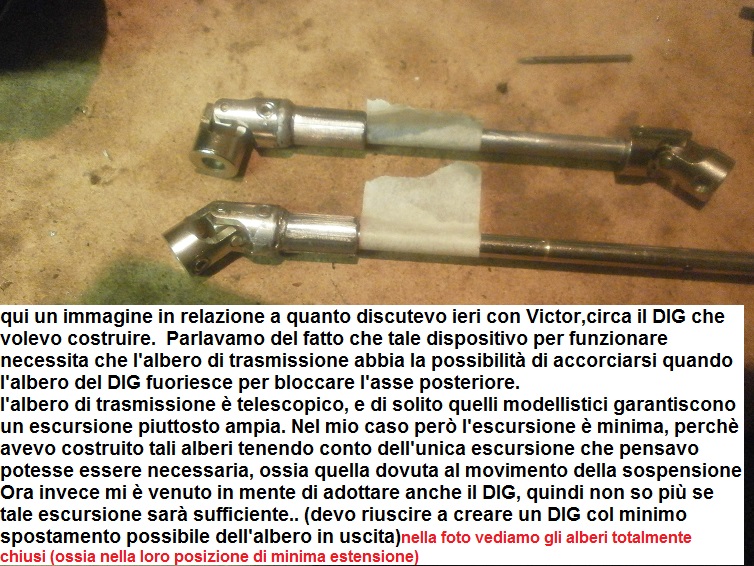 qui un immagine in relazione a quanto discutevo ieri con Victor,circa il DIG che volevo costruire. Parlavamo del fatto che tale dispositivo per funzionare necessita che l'albero di trasmissione abbia la possibilità di accorciarsi quando l'albero del DIG fuoriesce per bloccare l'asse posteriore.
l'albero di trasmissione è telescopico, e di solito quelli modellistici garantiscono un escursione piuttosto ampia. Nel mio caso però l'escursione è minima, perchè avevo costruito tali alberi tenendo conto dell'unica escursione che pensavo potesse essere necessaria, ossia quella dovuta al movimento della sospensione Ora invece mi è venuto in mente di adottare anche il DIG, quindi non so più se tale escursione sarà sufficiente.. (devo riuscire a creare un DIG col minimo spostamento possibile dell'albero in uscita)nella foto vediamo gli alberi totalmente chiusi (ossia nella loro posizione di minima estensione)