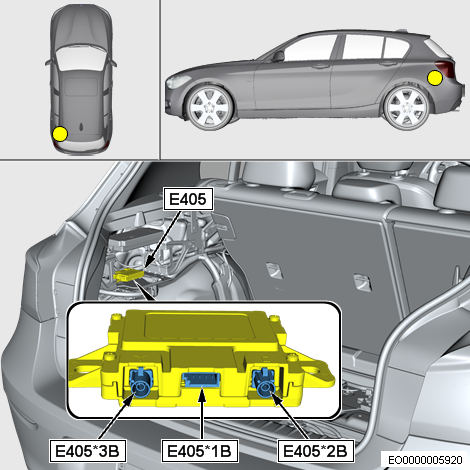 E405

E405*3B

E405*1B

E405*2B

EO0000005920