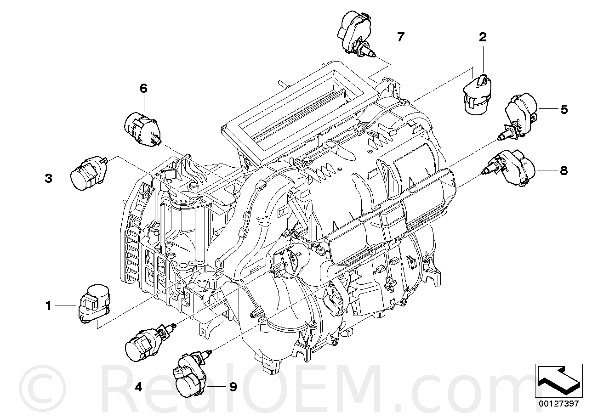 7
2
6
5
3
8
1
4
9
© RealOEM.com
00127397