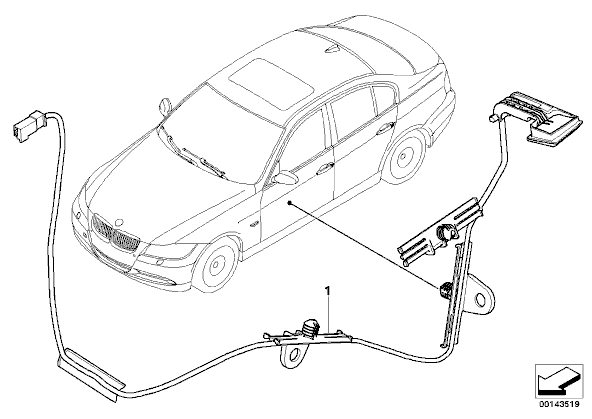 1

00143519