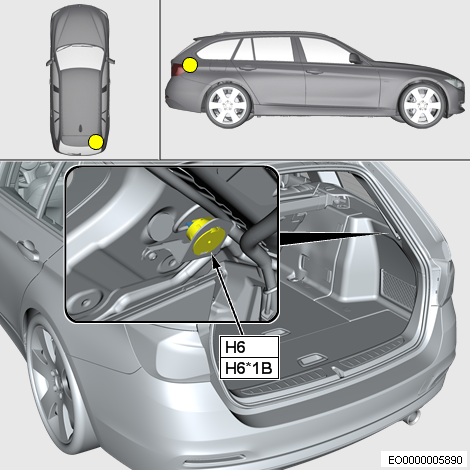 H6
H6*1B

EO0000005890