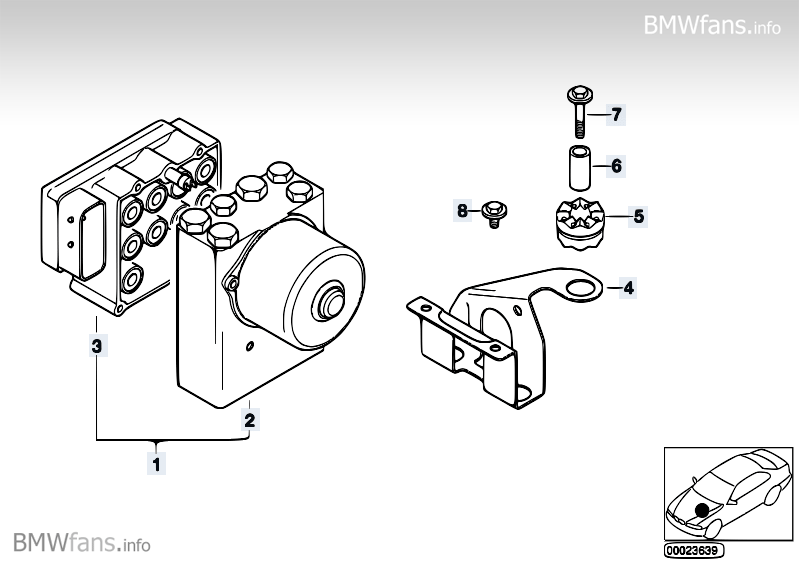 BMWfans.info

7

6

8

5

4

3

2

1

BMWfans.info

00023639