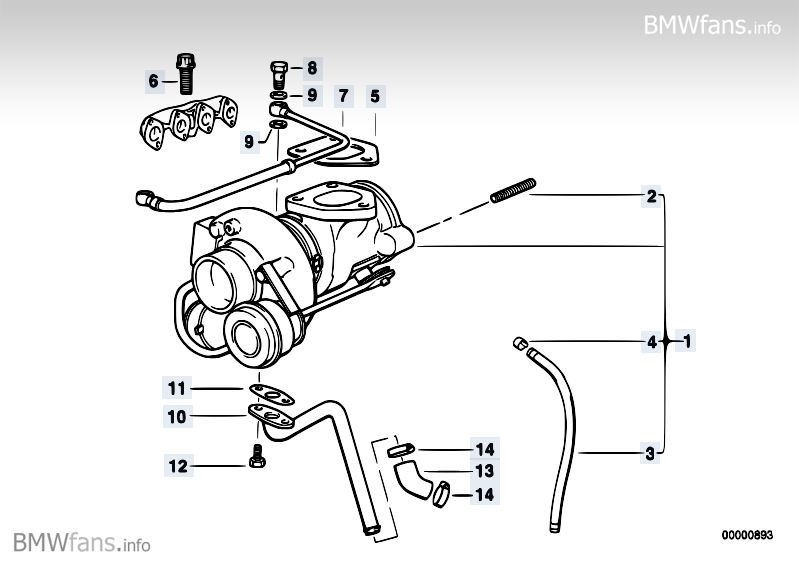 BMWfans.info

6
8
9
7
5
9
2
4
1
11
10
12
14
13
14
3

BMWfans.info
00000893